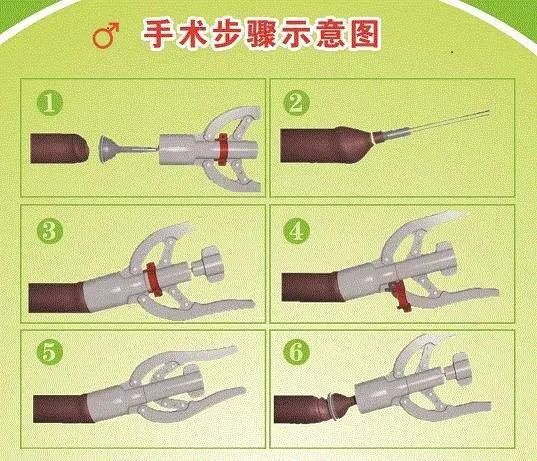 ♂ 手术步骤示意图

1

2

3

4

5

6